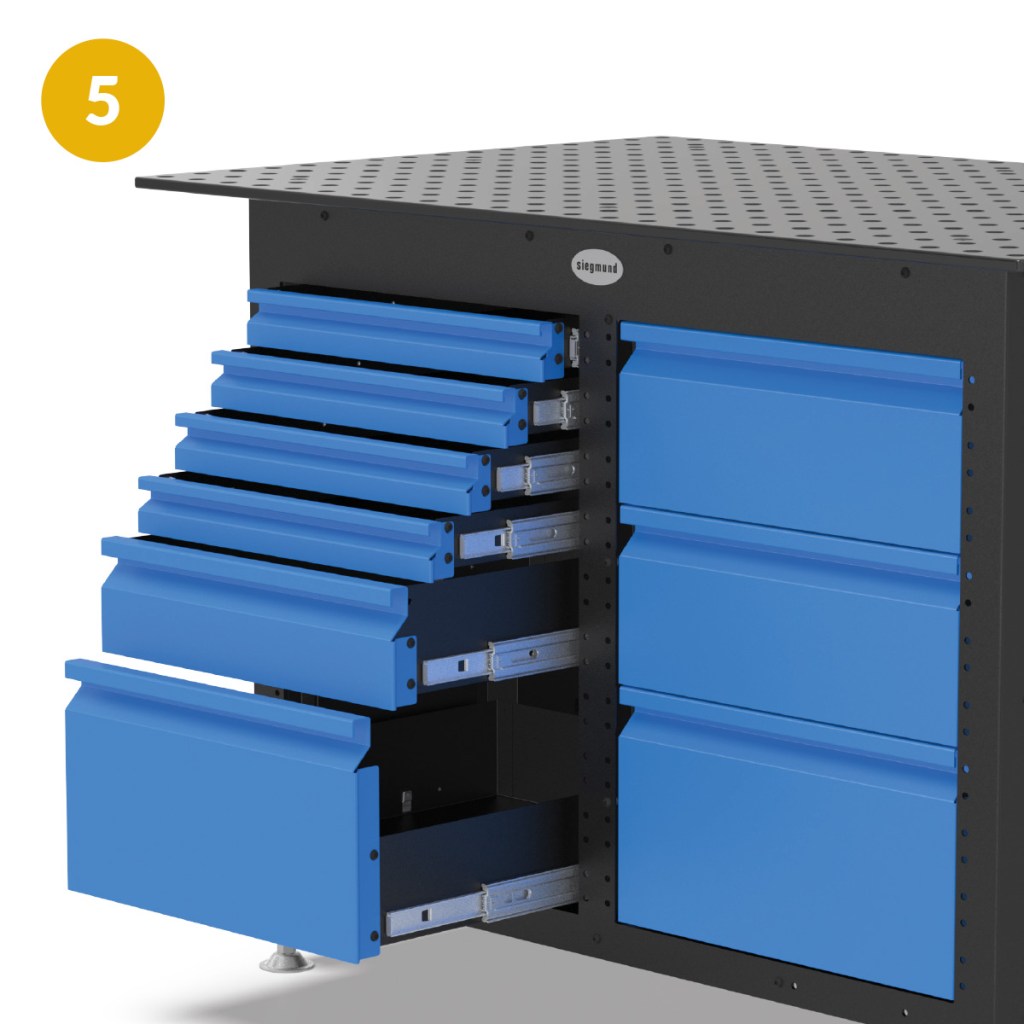 5

siegmund